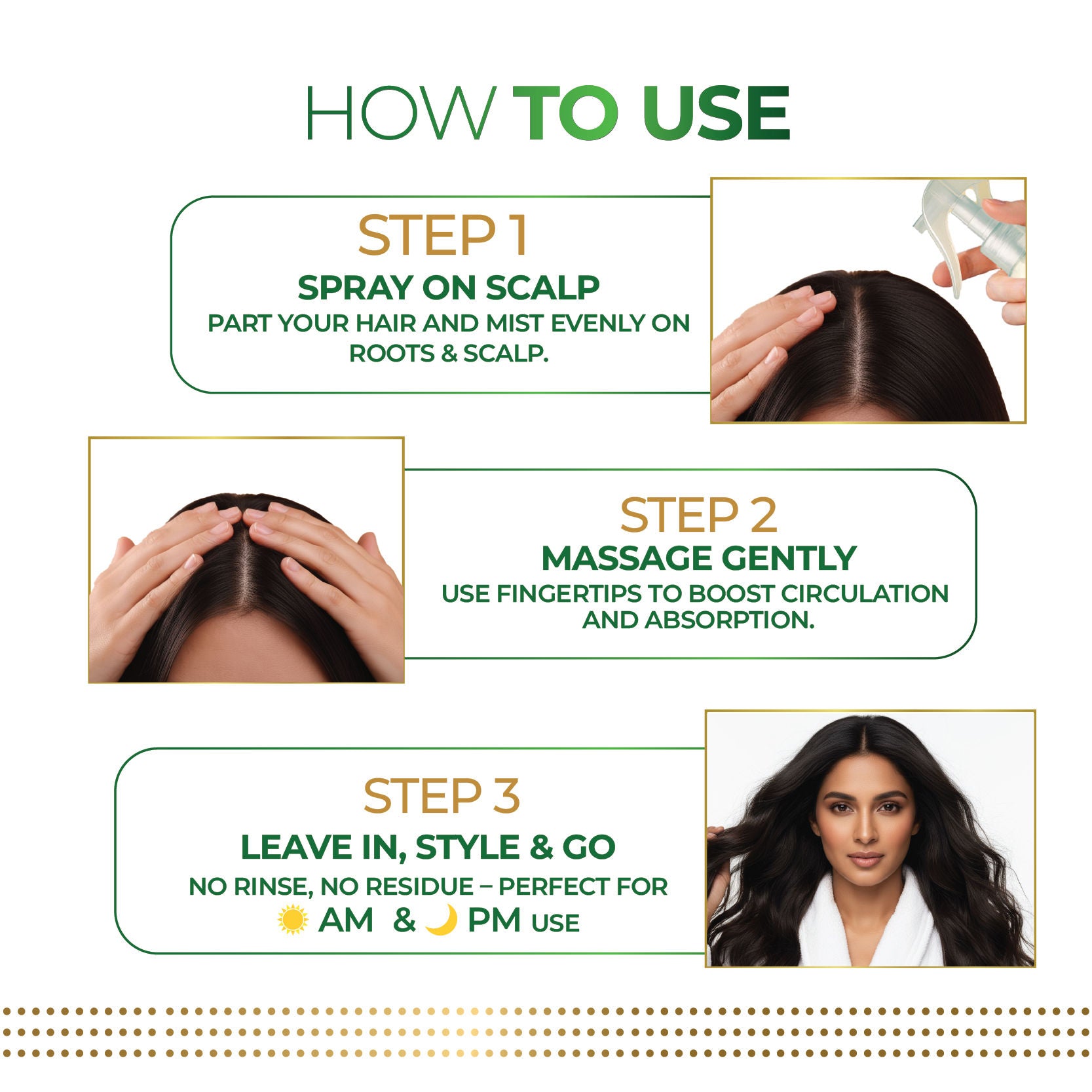 HOW TO USE

STEP 1
SPRAY ON SCALP
PART YOUR HAIR AND MIST EVENLY ON ROOTS & SCALP.

STEP 2
MASSAGE GENTLY
USE FINGERTIPS TO BOOST CIRCULATION AND ABSORPTION.

STEP 3
LEAVE IN, STYLE & GO
NO RINSE, NO RESIDUE – PERFECT FOR AM & PM USE